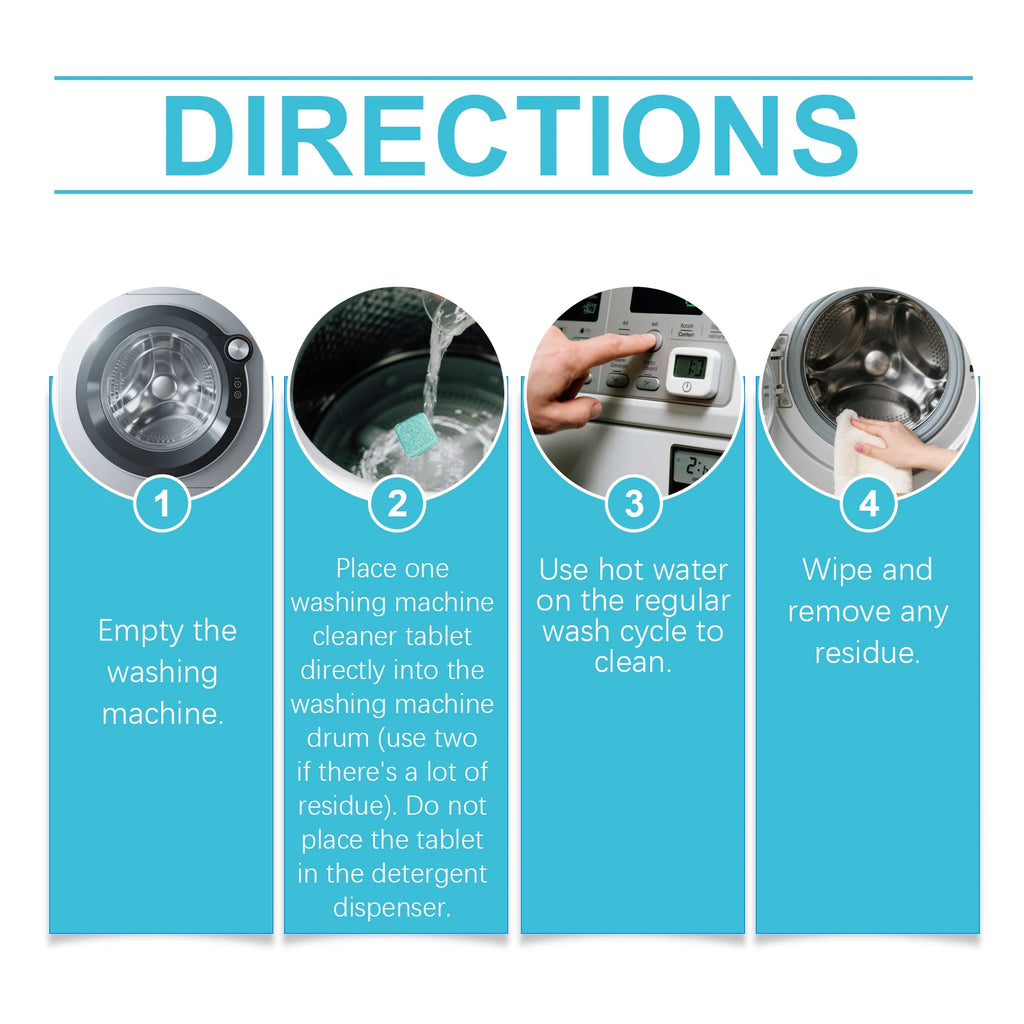 DIRECTIONS

1

Empty the washing machine.

2

Place one washing machine cleaner tablet directly into the washing machine drum (use two if there's a lot of residue). Do not place the tablet in the detergent dispenser.

3

Use hot water on the regular wash cycle to clean.

4

Wipe and remove any residue.